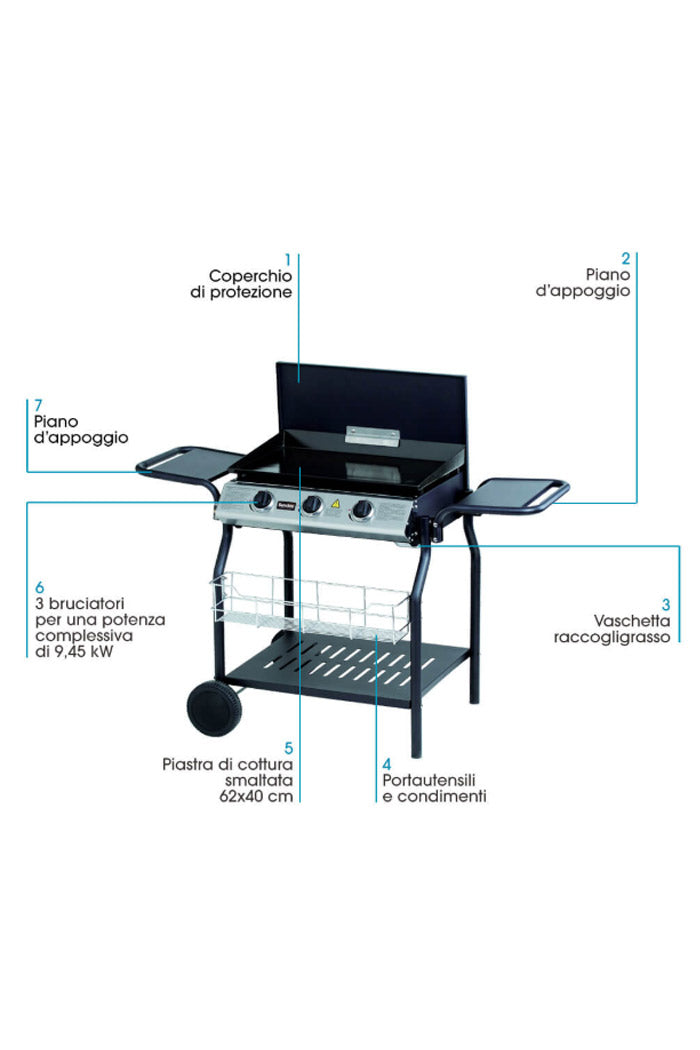 1
Coperchio
di protezione

2
Piano
d'appoggio

7
Piano
d'appoggio

6
3 bruciatori
per una potenza
complessiva
di 9,45 kW

3
Vaschetta
raccogligrasso

5
Piastra di cottura
smaltata
62x40 cm

4
Portautensili
e condimenti