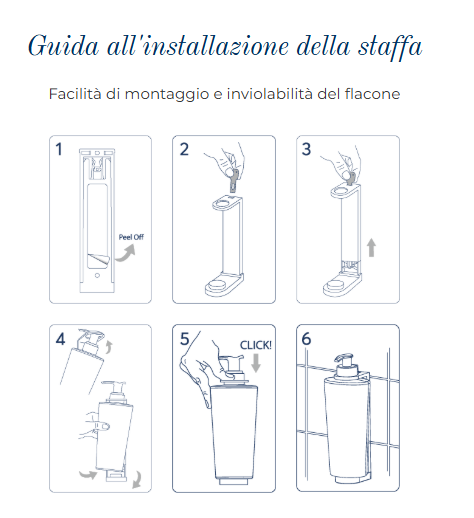 Guida all'installazione della staffa

Facilità di montaggio e inviolabilità del flacone

1

Peel Off

2

3

4

5

CLICK!

6